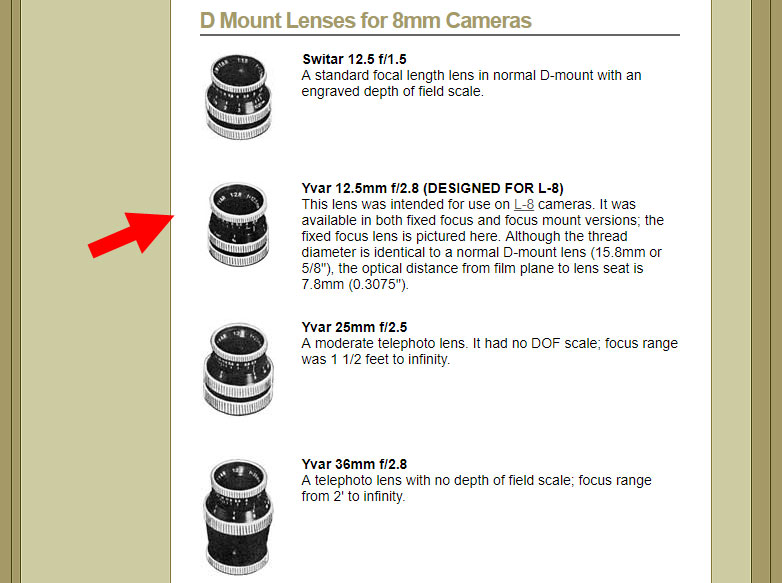 D Mount Lenses for 8mm Cameras

Switar 12.5 f/1.5
A standard focal length lens in normal D-mount with an engraved depth of field scale.

Yvar 12.5mm f/2.8 (DESIGNED FOR L-8)
This lens was intended for use on L-8 cameras. It was available in both fixed focus and focus mount versions; the fixed focus lens is pictured here. Although the thread diameter is identical to a normal D-mount lens (15.8mm or 5/8"), the optical distance from film plane to lens seat is 7.8mm (0.3075").

Yvar 25mm f/2.5
A moderate telephoto lens. It had no DOF scale; focus range was 1 1/2 feet to infinity.

Yvar 36mm f/2.8
A telephoto lens with no depth of field scale; focus range from 2' to infinity.