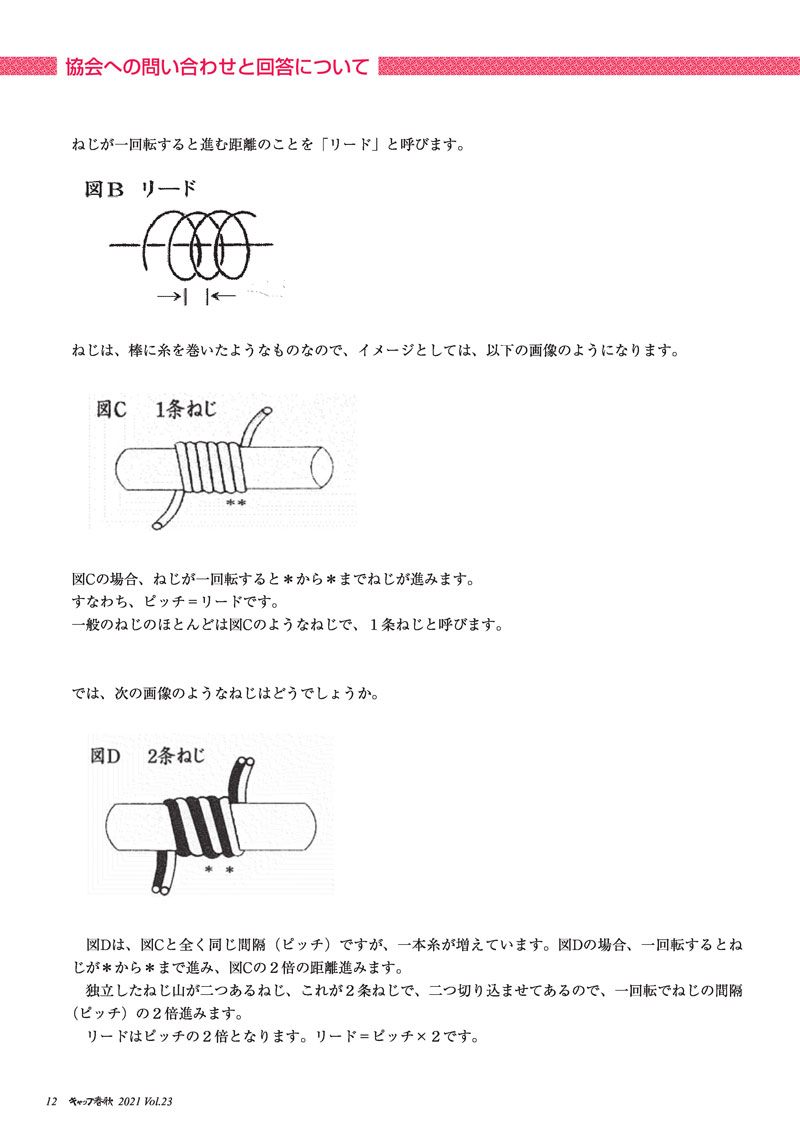 協会への問い合わせと回答について

ねじが一回転すると進む距離のことを「リード」と呼びます。

図B　リード

ねじは、棒に糸を巻いたようなものなので、イメージとしては、以下の画像のようになります。

図C　1条ねじ

＊＊

図Cの場合、ねじが一回転すると＊から＊までねじが進みます。
すなわち、ピッチ＝リードです。
一般のねじのほとんどは図Cのようなねじで、１条ねじと呼びます。

では、次の画像のようなねじはどうでしょうか。

図D　2条ねじ

＊　＊

図Dは、図Cと全く同じ間隔（ピッチ）ですが、一本糸が増えています。図Dの場合、一回転するとねじが＊から＊まで進み、図Cの２倍の距離進みます。

独立したねじ山が二つあるねじ、これが２条ねじで、二つ切り込ませてあるので、一回転でねじの間隔（ピッチ）の２倍進みます。

リードはピッチの２倍となります。リード＝ピッチ×２です。

12　キャップ春秋 2021 Vol.23